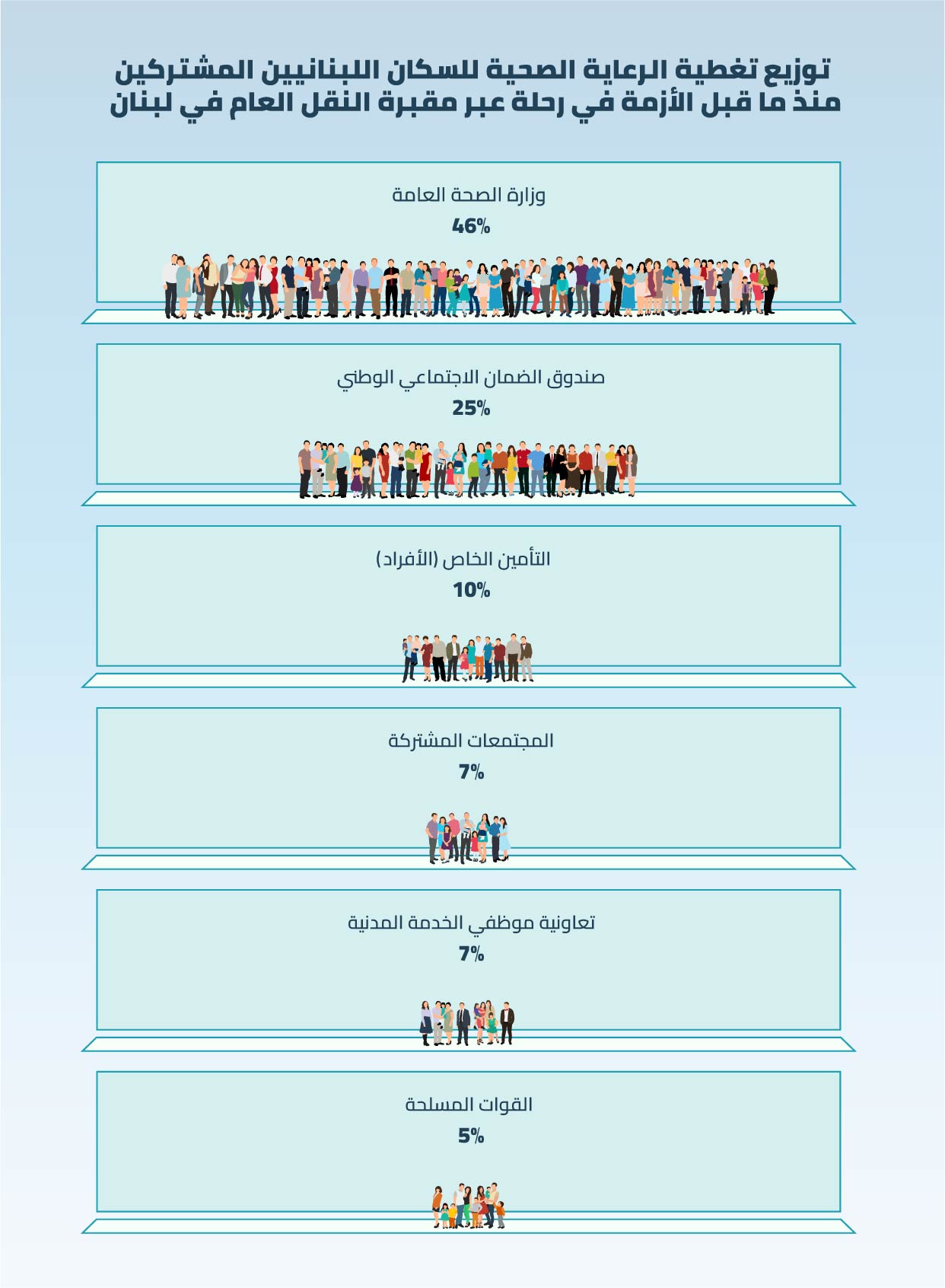 توزيع تغطية الرعاية الصحية للسكان اللبنانيين المشتركين منذ ما قبل الأزمة في رحلة عبر مقبرة النقل العام في لبنان

وزارة الصحة العامة
46%

صندوق الضمان الاجتماعي الوطني
25%

التأمين الخاص (الأفراد)
10%

المجتمعات المشتركة
7%

تعاونية موظفي الخدمة المدنية
7%

القوات المسلحة
5%